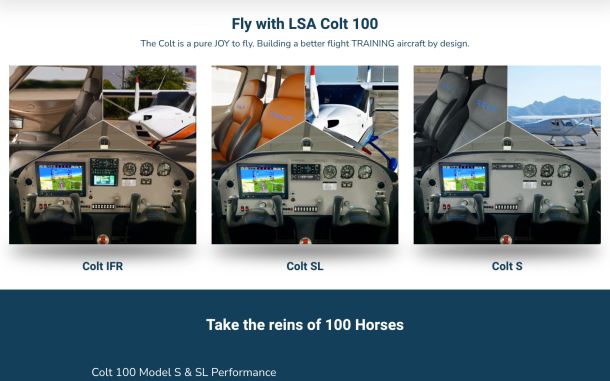 Fly with LSA Colt 100

The Colt is a pure JOY to fly. Building a better flight TRAINING aircraft by design.

Colt IFR

Colt SL

Colt S

Take the reins of 100 Horses

Colt 100 Model S & SL Performance